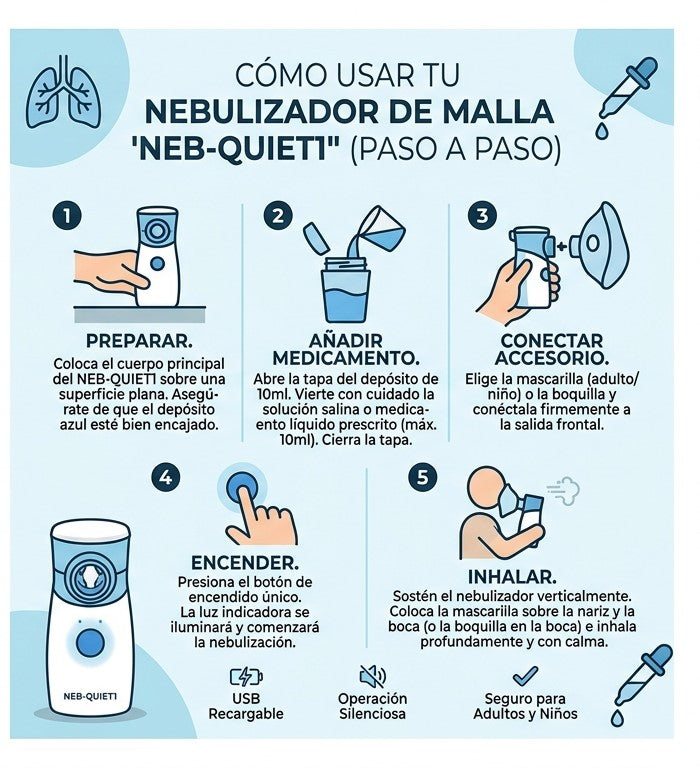 CÓMO USAR TU
NEBULIZADOR DE MALLA
'NEB-QUIET1" (PASO A PASO)

1

PREPARAR.
Coloca el cuerpo principal del NEB-QUIET1 sobre una superficie plana. Asegúrate de que el depósito azul esté bien encajado.

2

AÑADIR MEDICAMENTO.
Abre la tapa del depósito de 10ml. Vierte con cuidado la solución salina o medicaento líquido prescrito (máx. 10ml). Cierra la tapa.

3

CONECTAR ACCESORIO.
Elige la mascarilla (adulto/niño) o la boquilla y conéctala firmemente a la salida frontal.

4

ENCENDER.
Presiona el botón de encendido único. La luz indicadora se iluminará y comenzará la nebulización.

5

INHALAR.
Sostén el nebulizador verticalmente. Coloca la mascarilla sobre la nariz y la boca (o la boquilla en la boca) e inhala profundamente y con calma.

NEB-QUIET1

USB Recargable

Operación Silenciosa

Seguro para Adultos y Niños