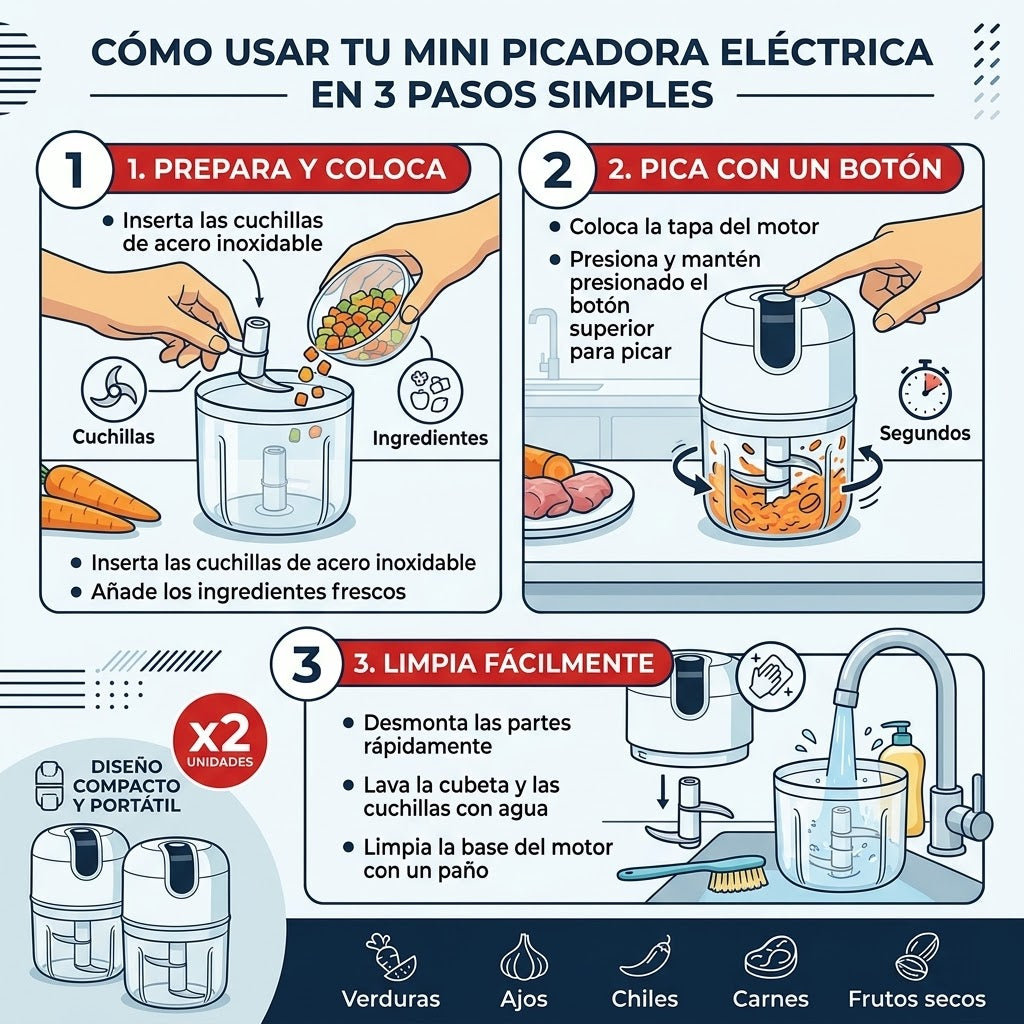 CÓMO USAR TU MINI PICADORA ELÉCTRICA EN 3 PASOS SIMPLES

1

1. PREPARA Y COLOCA

• Inserta las cuchillas de acero inoxidable

Cuchillas

Ingredientes

• Inserta las cuchillas de acero inoxidable
• Añade los ingredientes frescos

2

2. PICA CON UN BOTÓN

• Coloca la tapa del motor
• Presiona y mantén presionado el botón superior para picar

Segundos

3

3. LIMPIA FÁCILMENTE

• Desmonta las partes rápidamente
• Lava la cubeta y las cuchillas con agua
• Limpia la base del motor con un paño

x2
UNIDADES

DISEÑO COMPACTO Y PORTÁTIL

Verduras

Ajos

Chiles

Carnes

Frutos secos